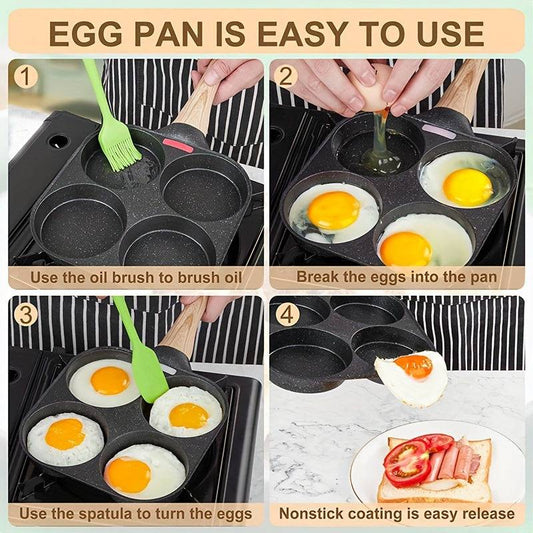 EGG PAN IS EASY TO USE

1

Use the oil brush to brush oil

2

Break the eggs into the pan

3

Use the spatula to turn the eggs

4

Nonstick coating is easy release