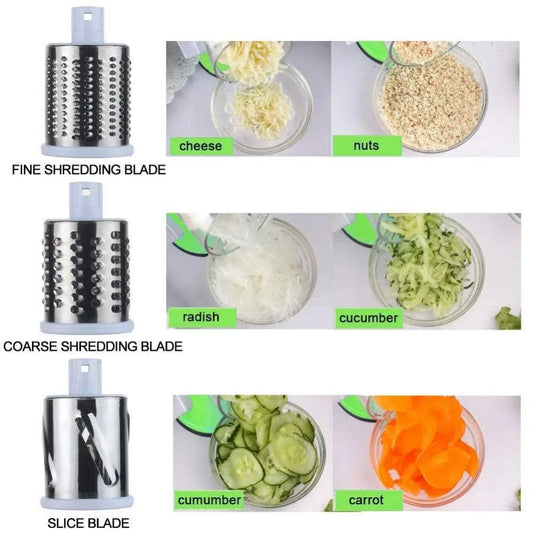 cheese

nuts

FINE SHREDDING BLADE

radish

cucumber

COARSE SHREDDING BLADE

cumumber

carrot

SLICE BLADE