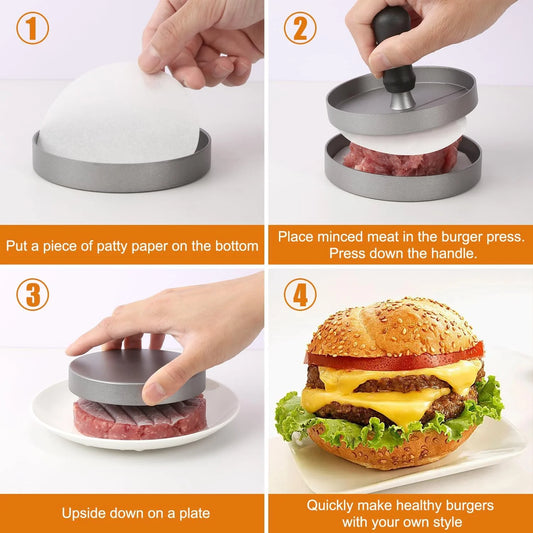 1

Put a piece of patty paper on the bottom

2

Place minced meat in the burger press. Press down the handle.

3

Upside down on a plate

4

Quickly make healthy burgers with your own style